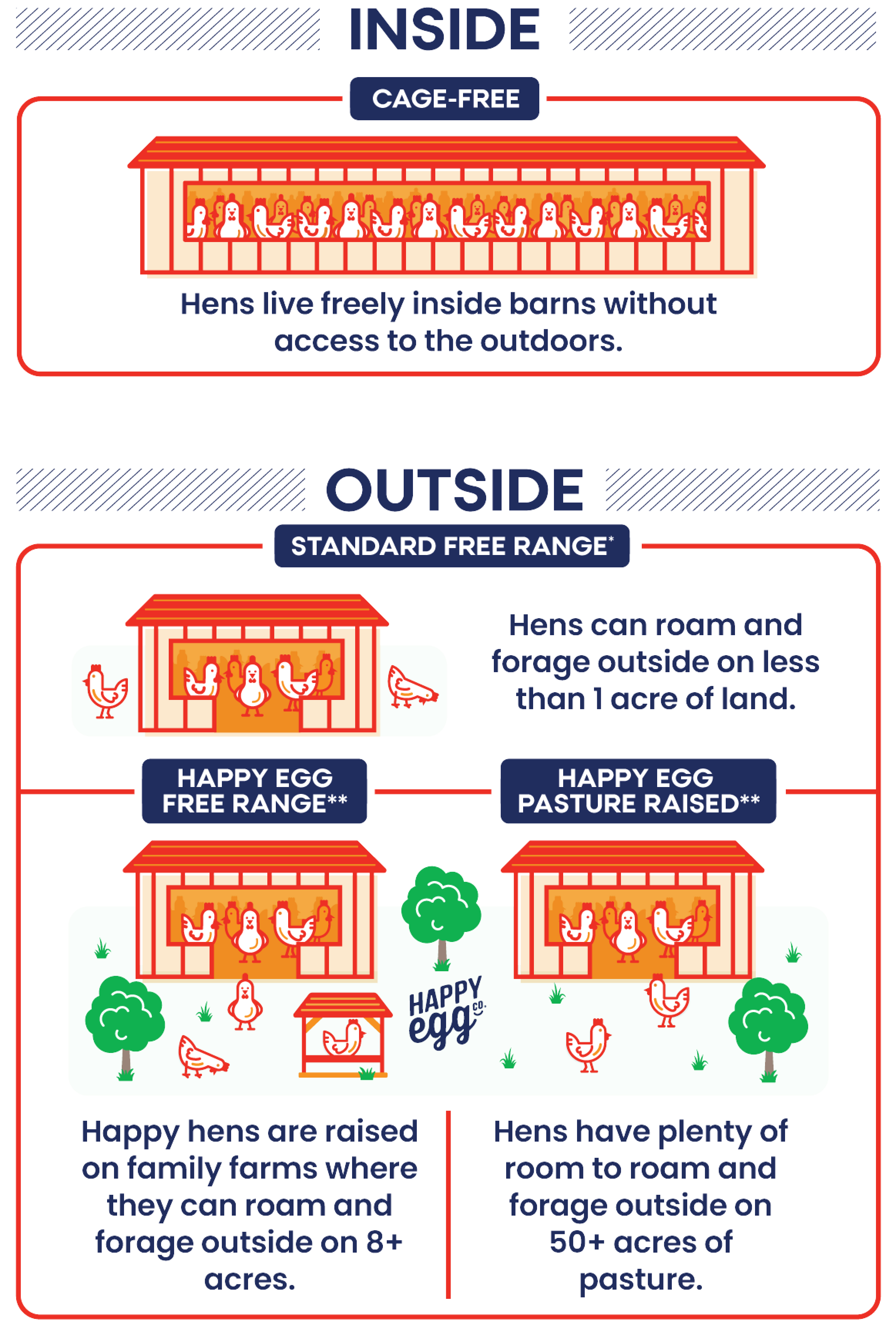 INSIDE

CAGE-FREE

Hens live freely inside barns without access to the outdoors.

OUTSIDE

STANDARD FREE RANGE*

Hens can roam and forage outside on less than 1 acre of land.

HAPPY EGG FREE RANGE**

HAPPY EGG PASTURE RAISED**

HAPPY egg CO.

Happy hens are raised on family farms where they can roam and forage outside on 8+ acres.

Hens have plenty of room to roam and forage outside on 50+ acres of pasture.